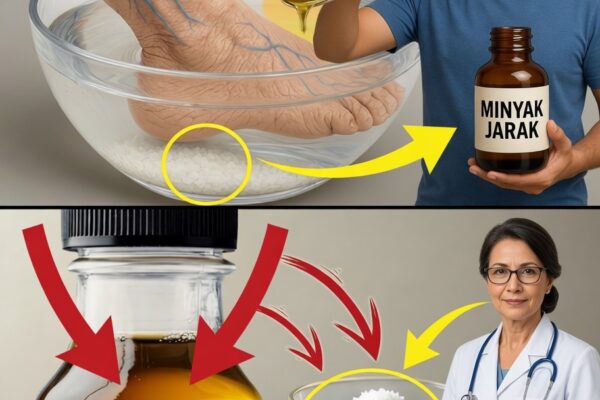 MINYAK JARAK