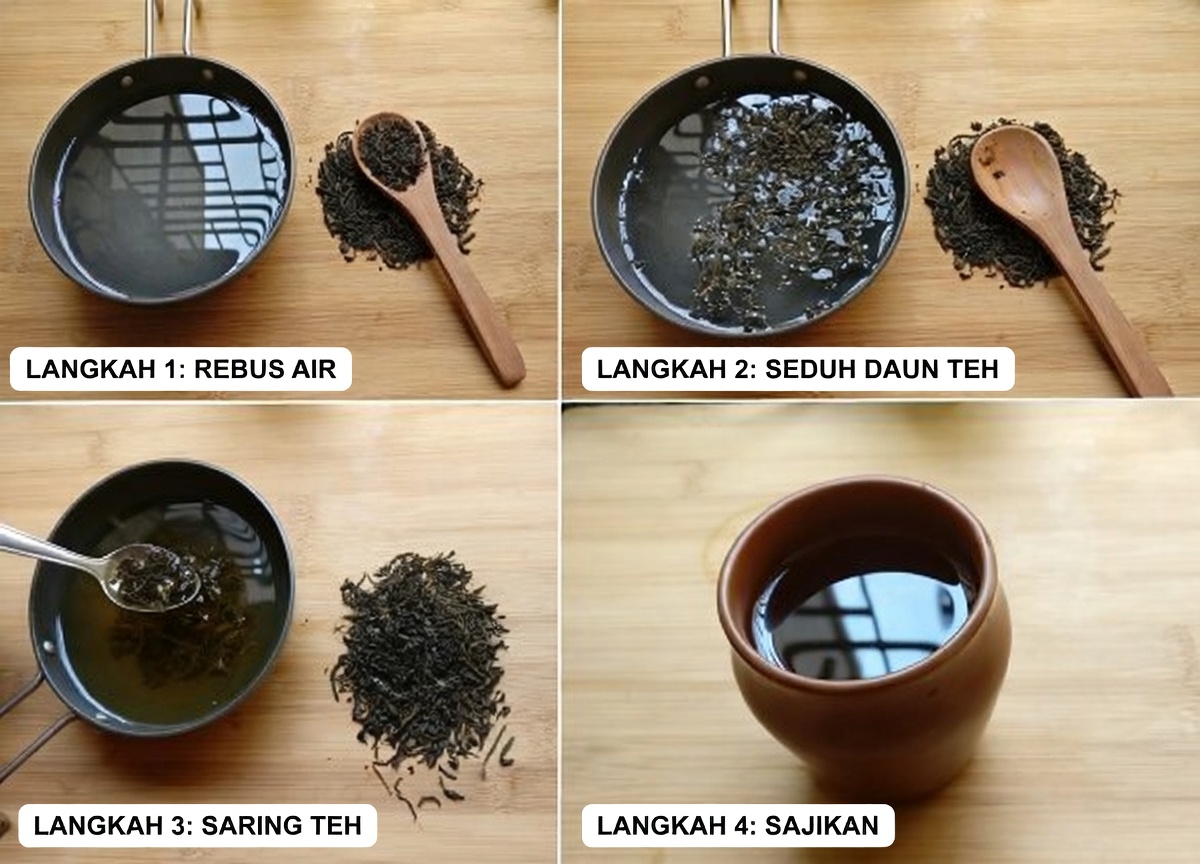 LANGKAH 1: REBUS AIR

LANGKAH 2: SEDUH DAUN TEH

LANGKAH 3: SARING TEH

LANGKAH 4: SAJIKAN