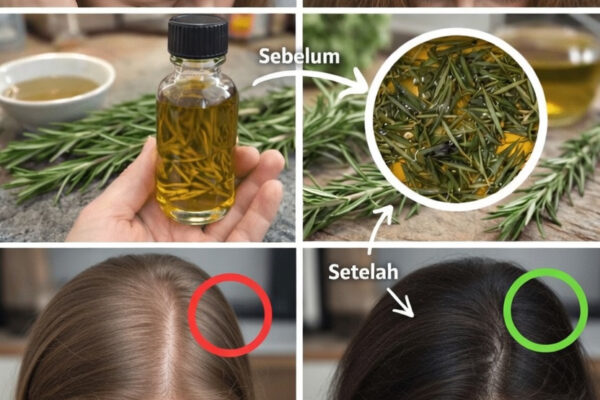 Sebelum

Setelah