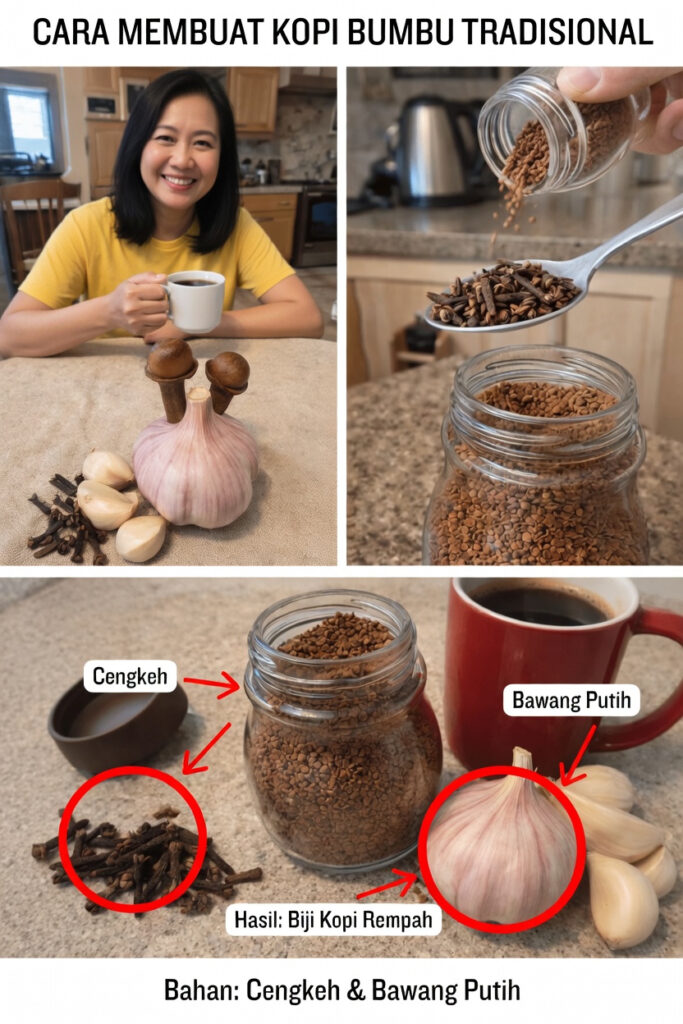 CARA MEMBUAT KOPI BUMBU TRADISIONAL

Cengkeh

Bawang Putih

Hasil: Biji Kopi Rempah

Bahan: Cengkeh & Bawang Putih