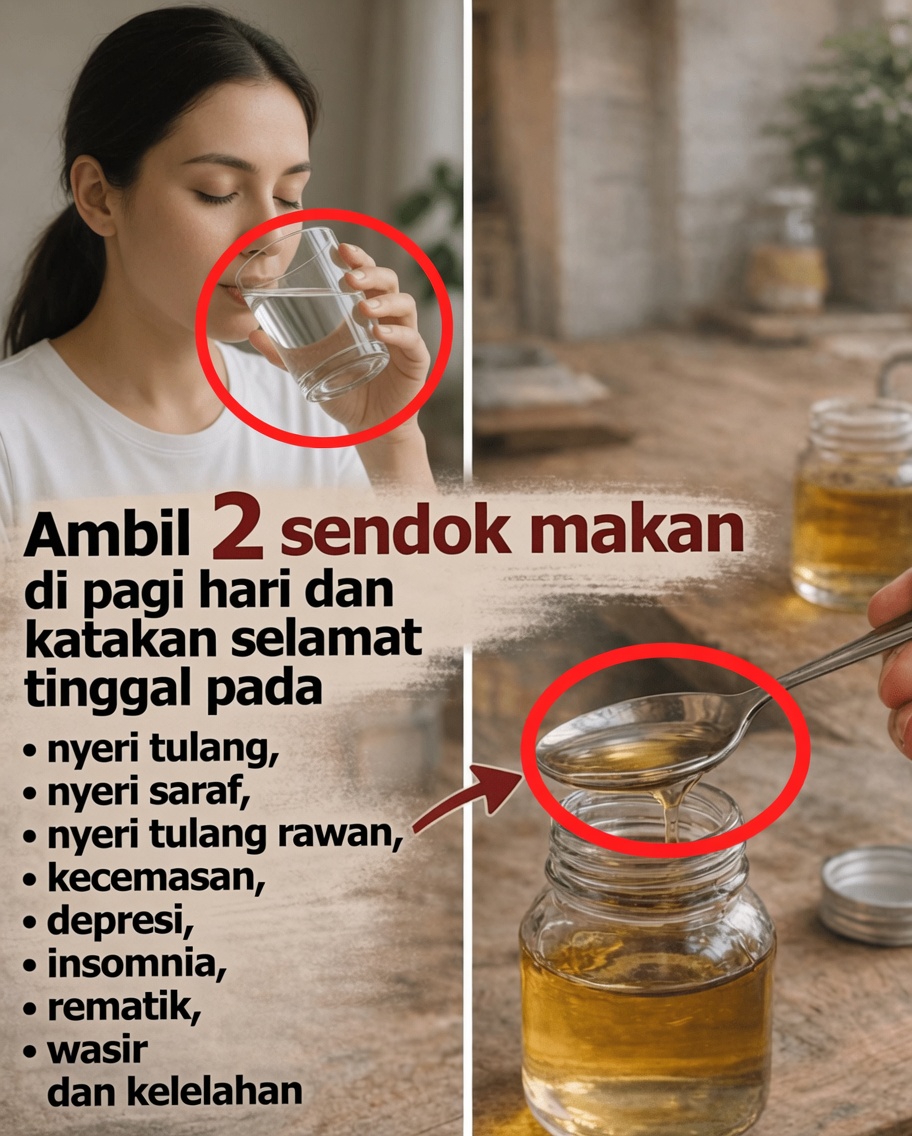 Ambil 2 sendok makan di pagi hari dan katakan selamat tinggal pada

• nyeri tulang,
• nyeri saraf,
• nyeri tulang rawan,
• kecemasan,
• depresi,
• insomnia,
• rematik,
• wasir
dan kelelahan