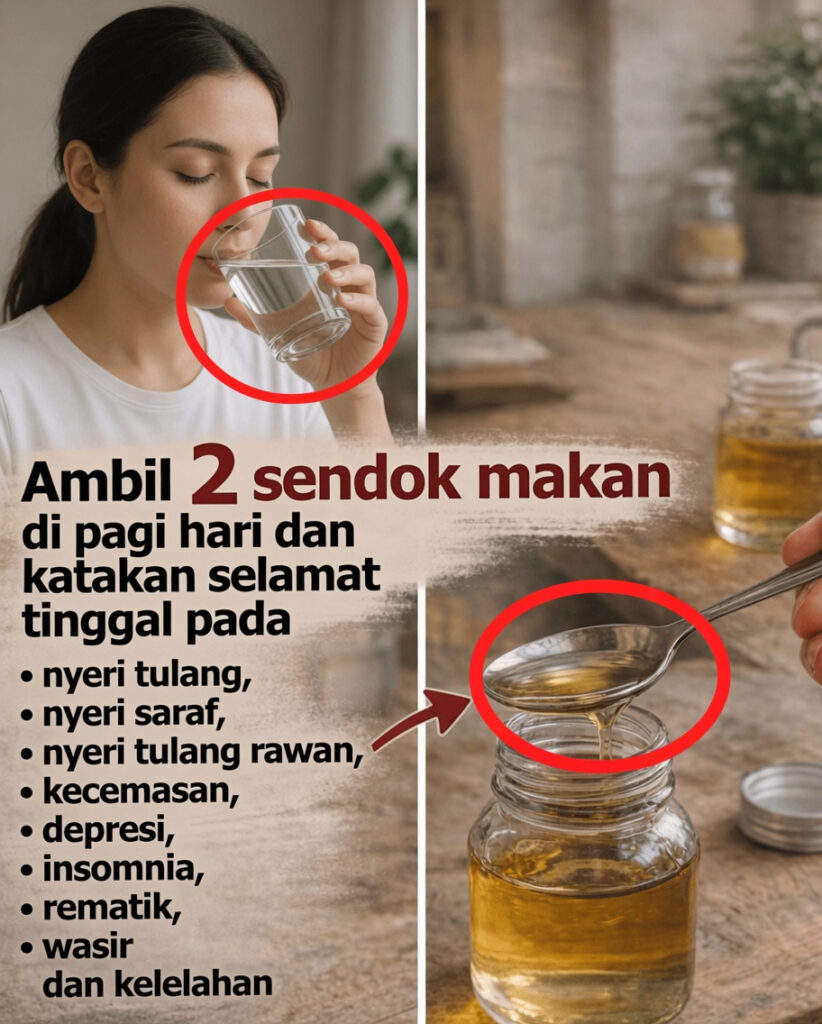 Ambil 2 sendok makan di pagi hari dan katakan selamat tinggal pada

• nyeri tulang,
• nyeri saraf,
• nyeri tulang rawan,
• kecemasan,
• depresi,
• insomnia,
• rematik,
• wasir
dan kelelahan