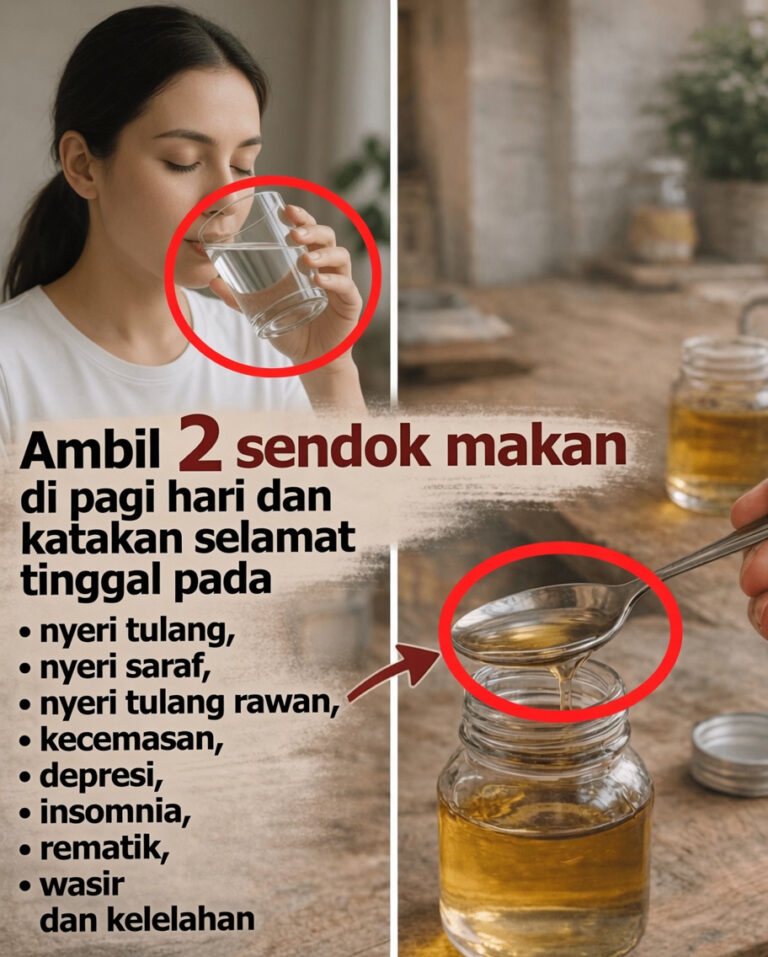 Ambil 2 sendok makan di pagi hari dan katakan selamat tinggal pada

• nyeri tulang,
• nyeri saraf,
• nyeri tulang rawan,
• kecemasan,
• depresi,
• insomnia,
• rematik,
• wasir
dan kelelahan